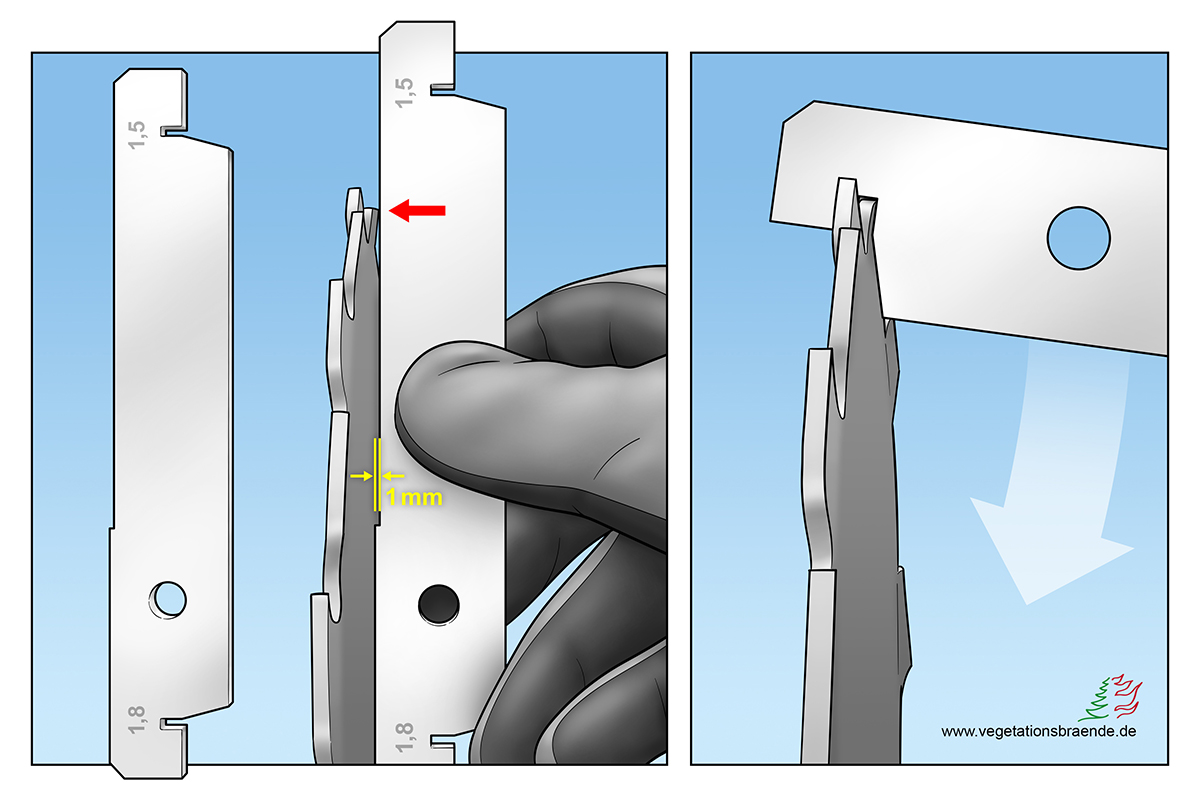 1,5

1,8

1,5

1mm

1,8

www.vegetationsbraende.de