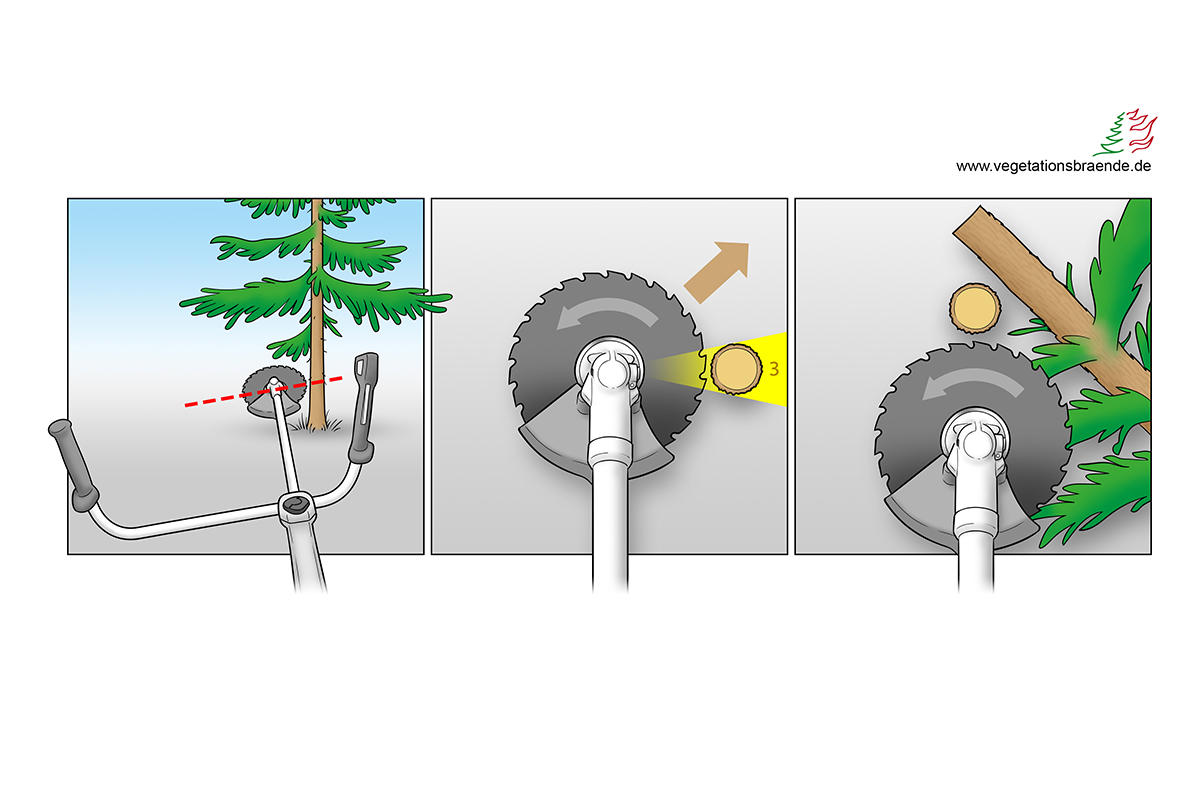 www.vegetationsbraende.de

3