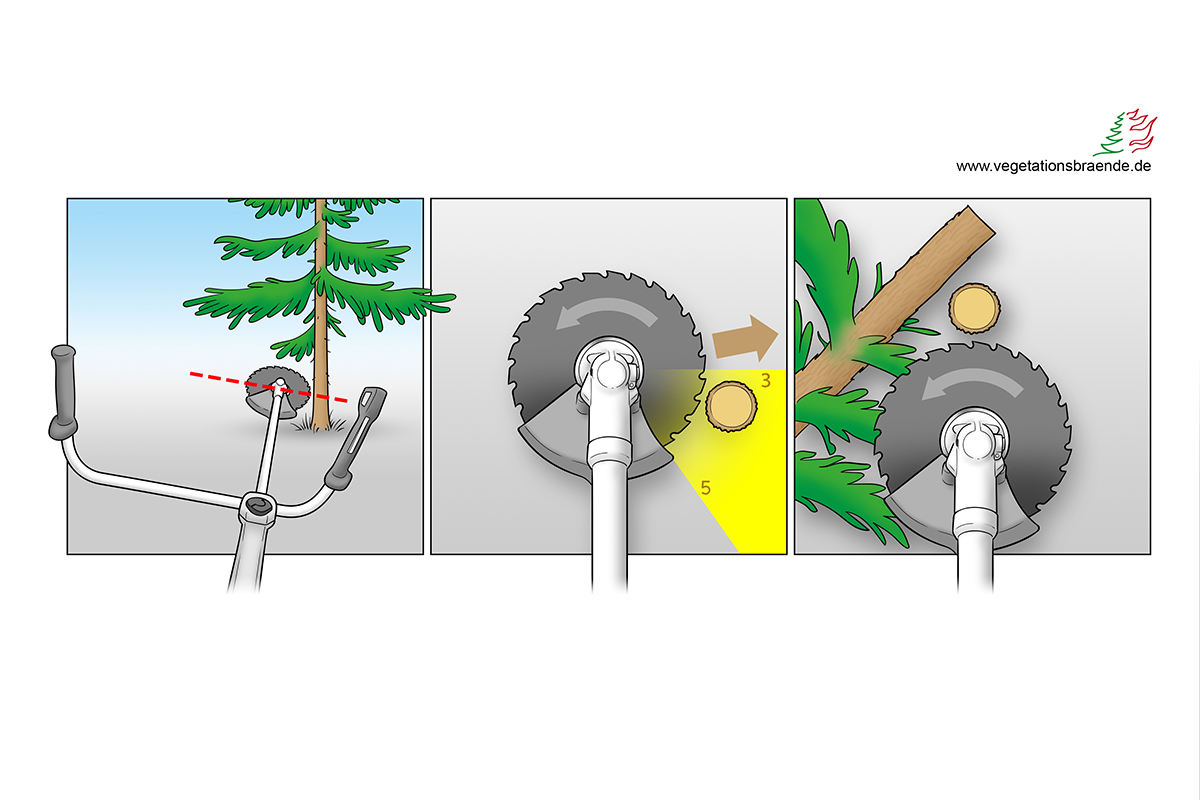 www.vegetationsbraende.de

3

5