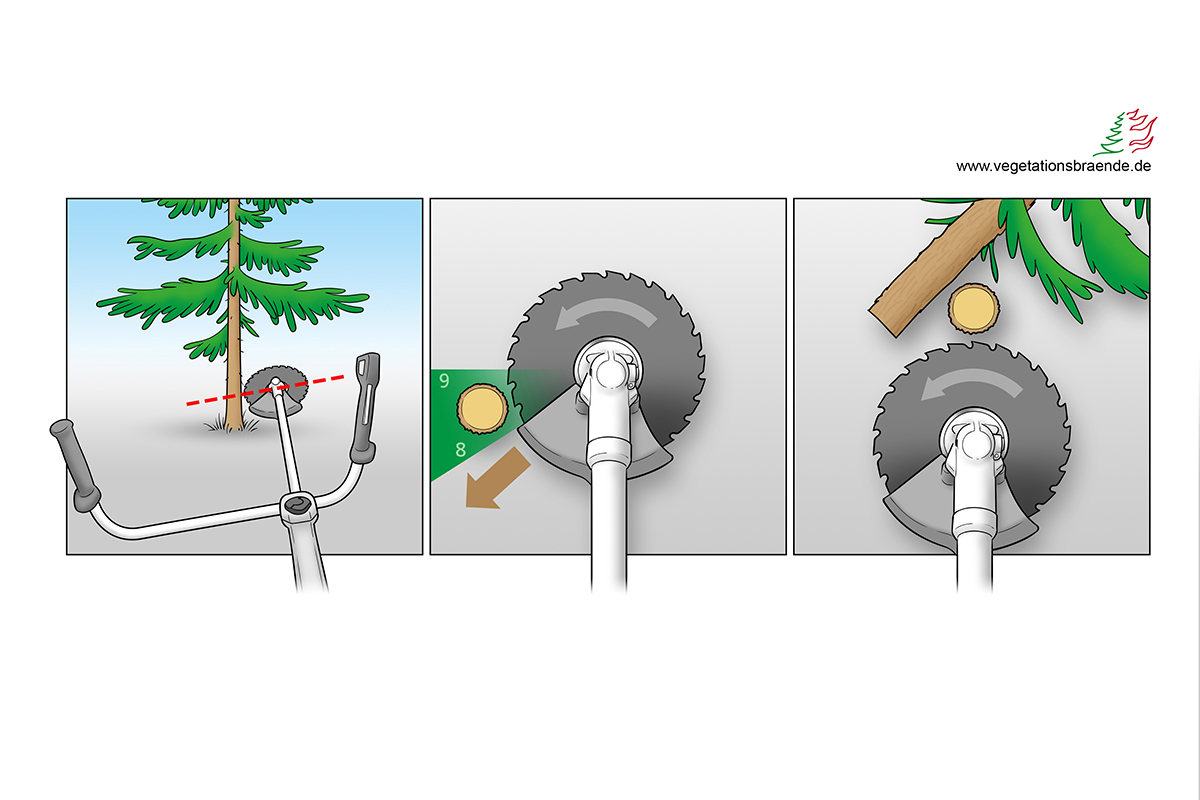 www.vegetationsbraende.de

9

8